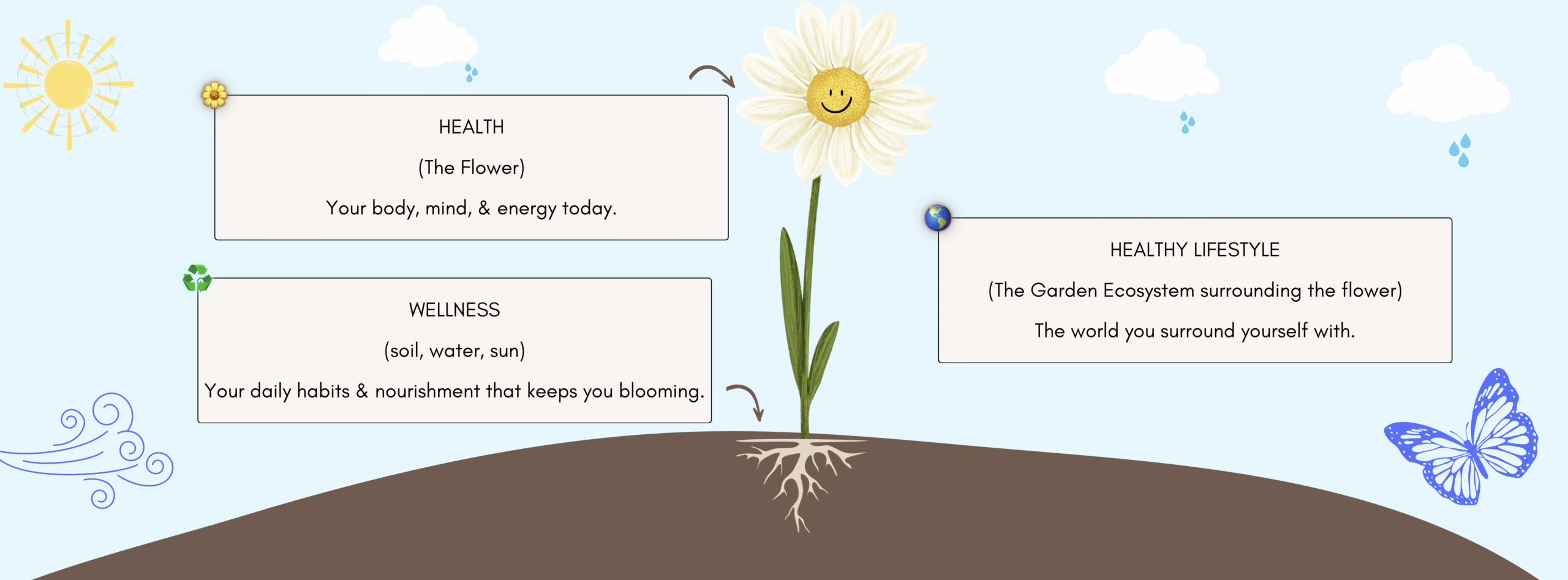 HEALTH

(The Flower)

Your body, mind, & energy today.

WELLNESS

(soil, water, sun)

Your daily habits & nourishment that keeps you blooming.

HEALTHY LIFESTYLE

(The Garden Ecosystem surrounding the flower)

The world you surround yourself with.